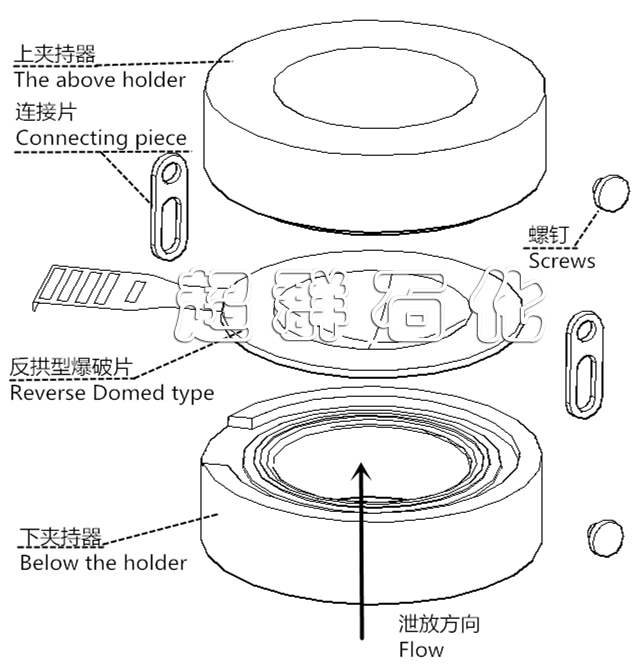 上夹持器
The above holder
连接片
Connecting piece
螺钉
Screws
超群石化
反拱型爆破片
Reverse Domed type
下夹持器
Below the holder
泄放方向
Flow